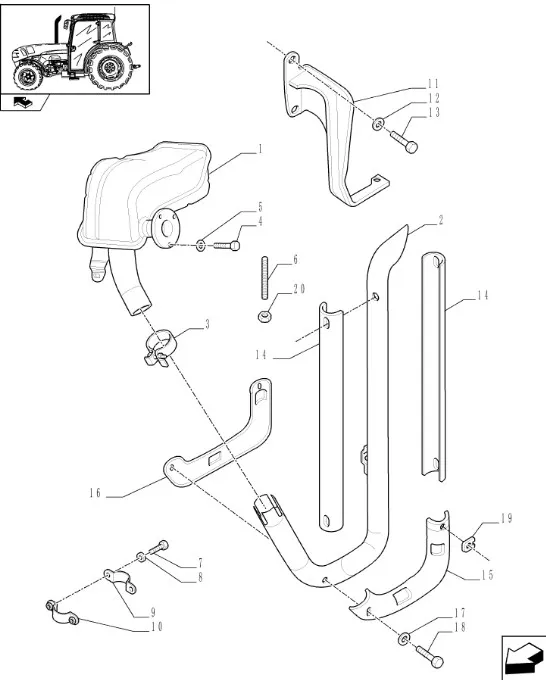 11
12
13
1
5
4
2
6
20
14
3
14
16
19
7
8
15
9
10
17
18